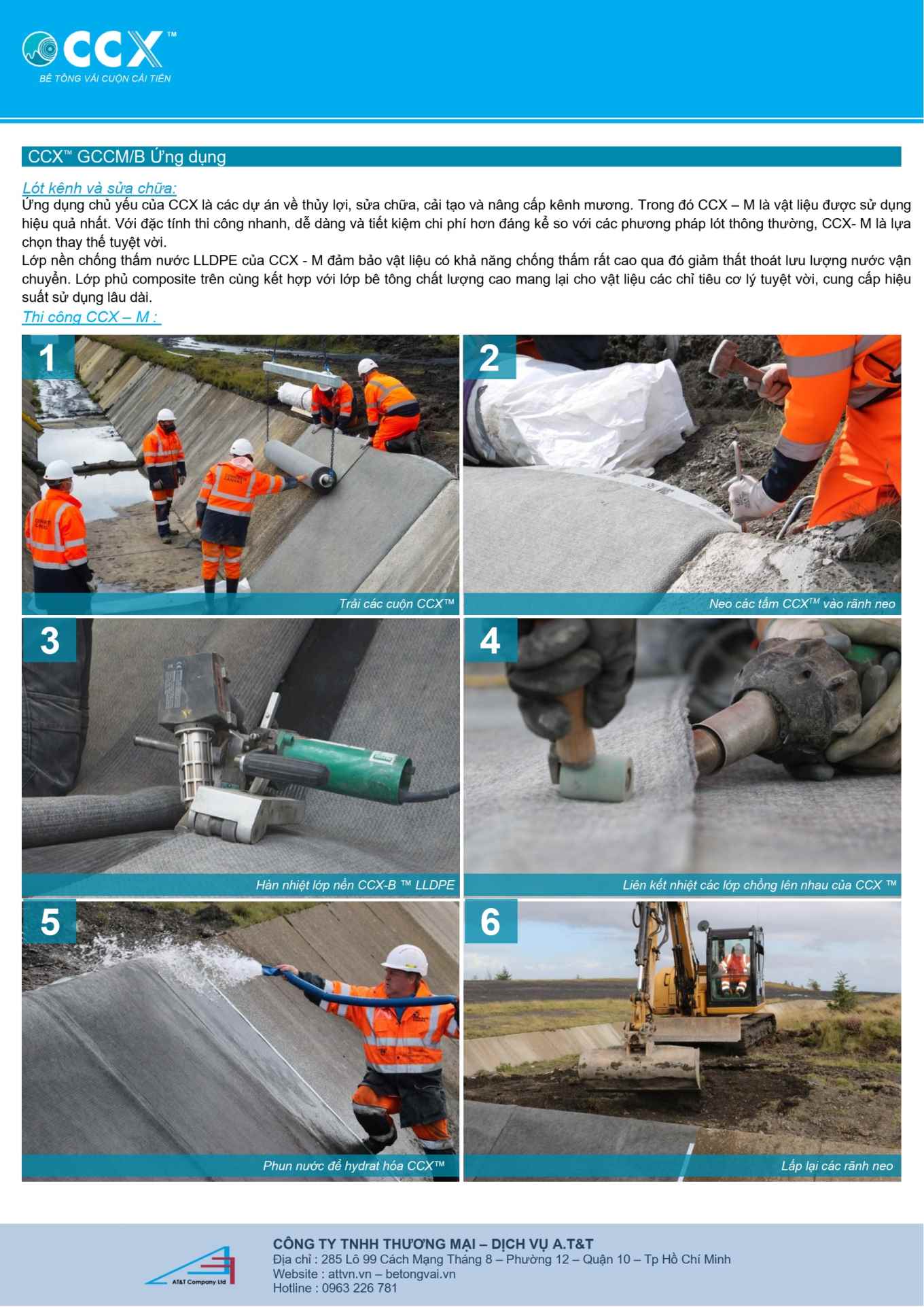 CCX™
BÊ TÔNG VẢI CUỘN CẢI TIẾN

CCX™ GCCM/B Ứng dụng

Lót kênh và sửa chữa:
Ứng dụng chủ yếu của CCX là các dự án về thủy lợi, sửa chữa, cải tạo và nâng cấp kênh mương. Trong đó CCX – M là vật liệu được sử dụng hiệu quả nhất. Với đặc tính thi công nhanh, dễ dàng và tiết kiệm chi phí hơn đáng kể so với các phương pháp lót thông thường, CCX- M là lựa chọn thay thế tuyệt vời.
Lớp nền chống thấm nước LLDPE của CCX - M đảm bảo vật liệu có khả năng chống thấm rất cao qua đó giảm thất thoát lưu lượng nước vận chuyển. Lớp phủ composite trên cùng kết hợp với lớp bê tông chất lượng cao mang lại cho vật liệu các chỉ tiêu cơ lý tuyệt vời, cung cấp hiệu suất sử dụng lâu dài.
Thi công CCX – M :

1
Trải các cuộn CCX™

2
Neo các tấm CCX™ vào rãnh neo

3
Hàn nhiệt lớp nền CCX-B ™ LLDPE

4
Liên kết nhiệt các lớp chồng lên nhau của CCX ™

5
Phun nước để hydrat hóa CCX™

6
Lấp lại các rãnh neo

AT&T Company Ltd
CÔNG TY TNHH THƯƠNG MẠI – DỊCH VỤ A.T&T
Địa chỉ : 285 Lô 99 Cách Mạng Tháng 8 – Phường 12 – Quận 10 – Tp Hồ Chí Minh
Website : attvn.vn – betongvai.vn
Hotline : 0963 226 781