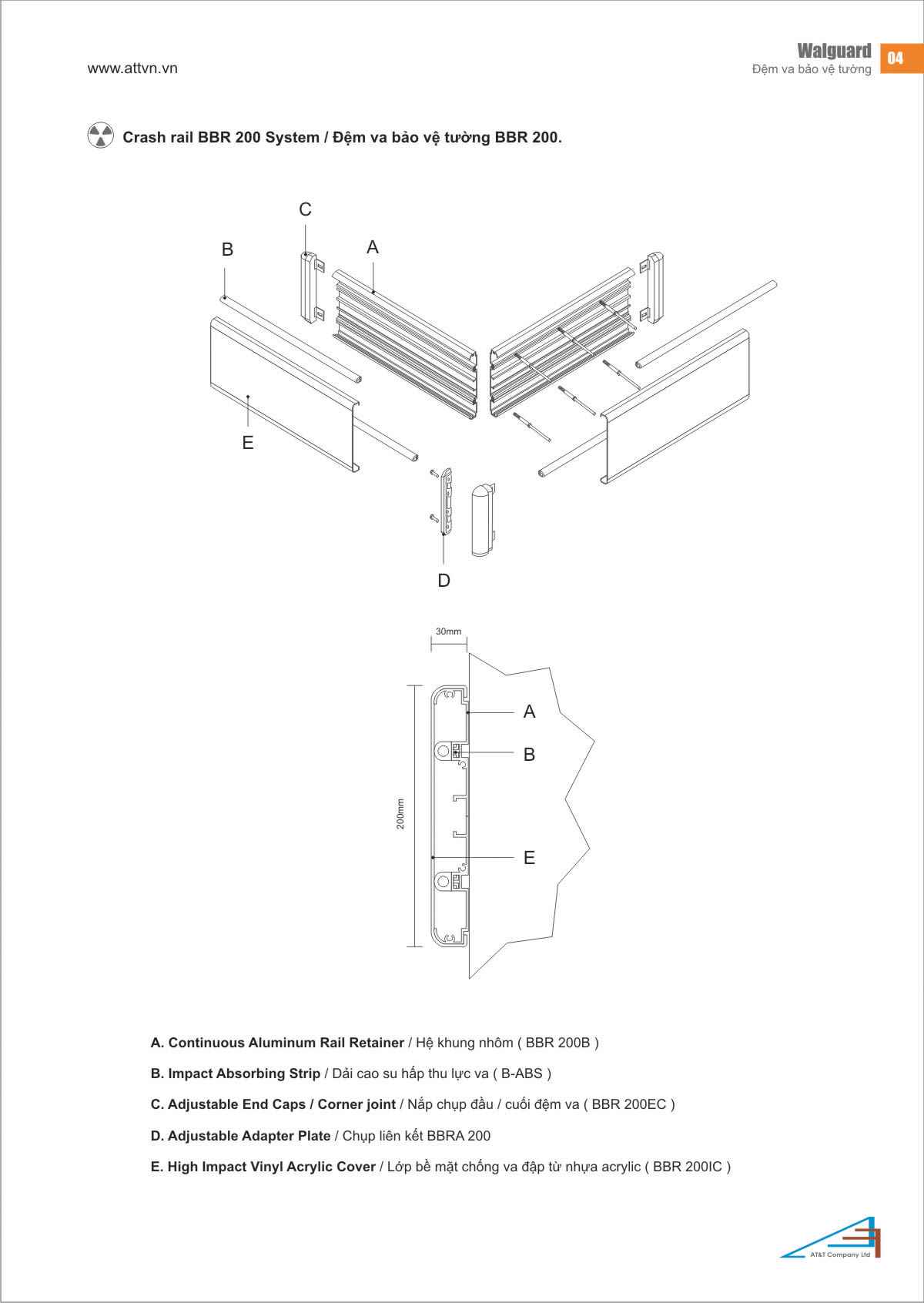 www.attvn.vn

Walguard
Đệm va bảo vệ tường
04

Crash rail BBR 200 System / Đệm va bảo vệ tường BBR 200.

C
B
A
E
D

30mm
200mm
A
B
E

A. Continuous Aluminum Rail Retainer / Hệ khung nhôm ( BBR 200B )

B. Impact Absorbing Strip / Dải cao su hấp thu lực va ( B-ABS )

C. Adjustable End Caps / Corner joint / Nắp chụp đầu / cuối đệm va ( BBR 200EC )

D. Adjustable Adapter Plate / Chụp liên kết BBRA 200

E. High Impact Vinyl Acrylic Cover / Lớp bề mặt chống va đập từ nhựa acrylic ( BBR 200IC )

AT&T Company Ltd