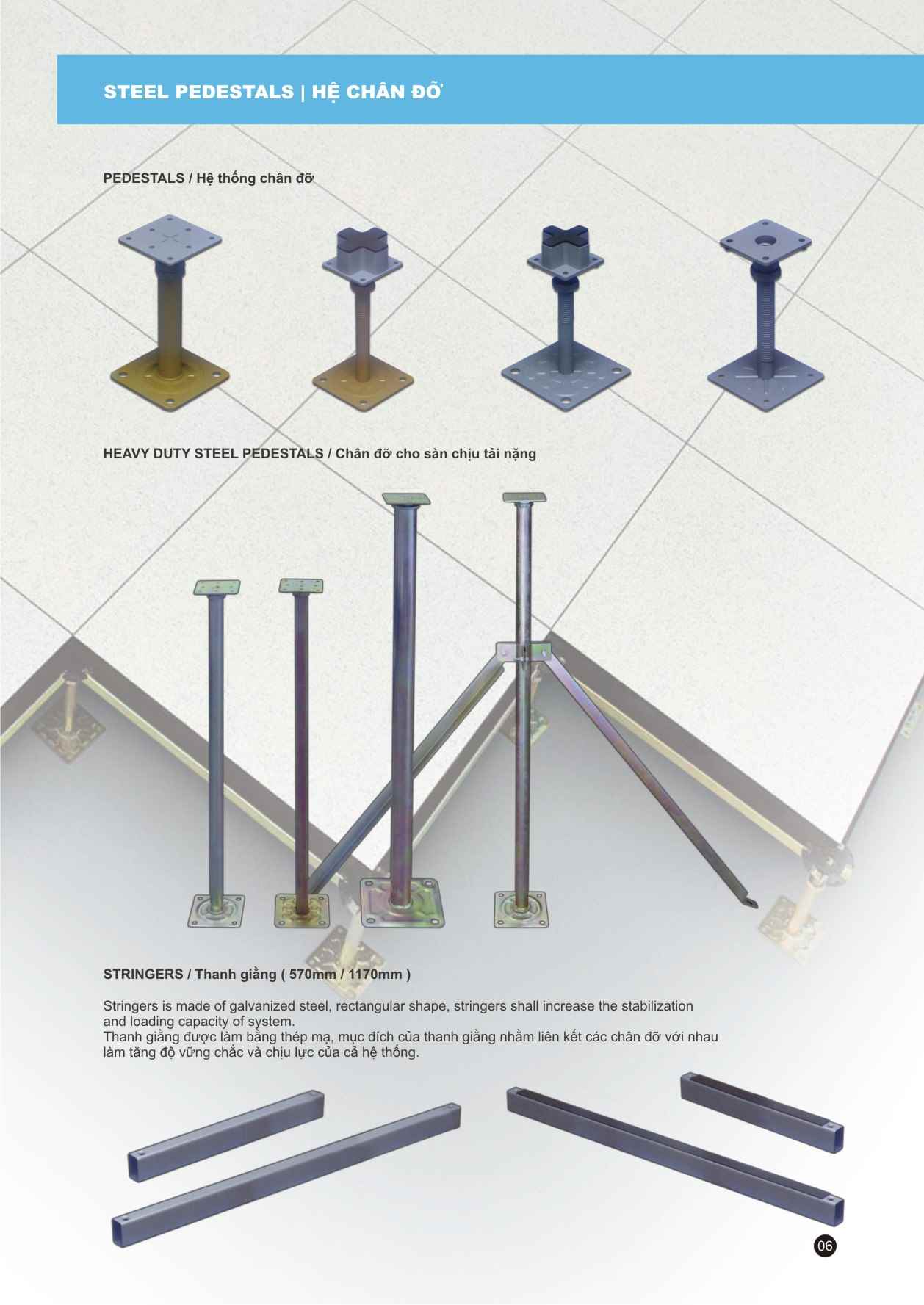 STEEL PEDESTALS | HỆ CHÂN ĐỠ

PEDESTALS / Hệ thống chân đỡ

HEAVY DUTY STEEL PEDESTALS / Chân đỡ cho sàn chịu tải nặng

STRINGERS / Thanh giằng ( 570mm / 1170mm )

Stringers is made of galvanized steel, rectangular shape, stringers shall increase the stabilization and loading capacity of system.
Thanh giằng được làm bằng thép mạ, mục đích của thanh giằng nhằm liên kết các chân đỡ với nhau làm tăng độ vững chắc và chịu lực của cả hệ thống.

06