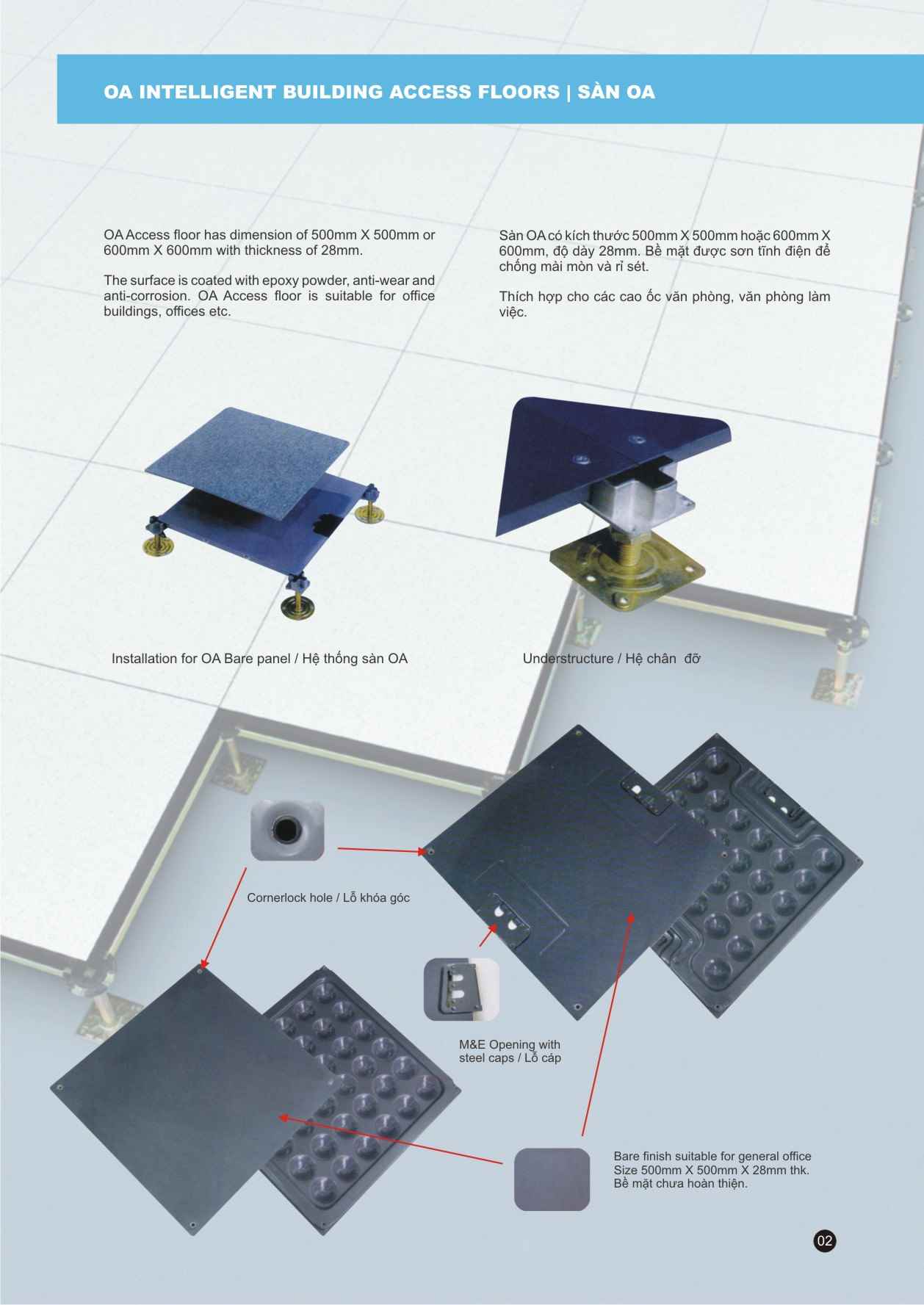 OA INTELLIGENT BUILDING ACCESS FLOORS | SÀN OA

OA Access floor has dimension of 500mm X 500mm or 600mm X 600mm with thickness of 28mm.

The surface is coated with epoxy powder, anti-wear and anti-corrosion. OA Access floor is suitable for office buildings, offices etc.

Sàn OA có kích thước 500mm X 500mm hoặc 600mm X 600mm, độ dày 28mm. Bề mặt được sơn tĩnh điện để chống mài mòn và rỉ sét.

Thích hợp cho các cao ốc văn phòng, văn phòng làm việc.

Installation for OA Bare panel / Hệ thống sàn OA

Understructure / Hệ chân đỡ

Cornerlock hole / Lỗ khóa góc

M&E Opening with steel caps / Lỗ cáp

Bare finish suitable for general office
Size 500mm X 500mm X 28mm thk.
Bề mặt chưa hoàn thiện.

02