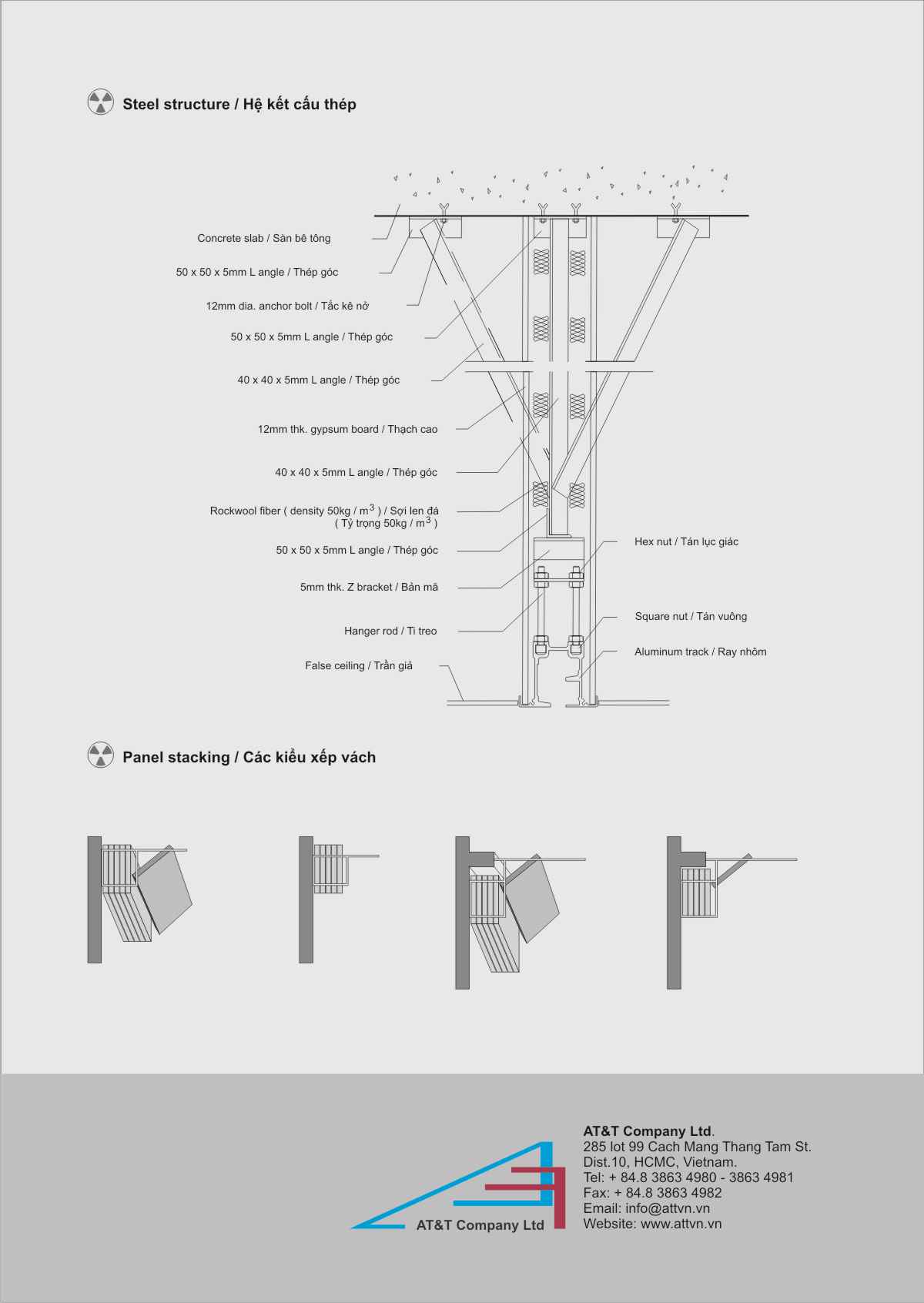 Steel structure / Hệ kết cấu thép

Concrete slab / Sàn bê tông

50 x 50 x 5mm L angle / Thép góc

12mm dia. anchor bolt / Tắc kê nở

50 x 50 x 5mm L angle / Thép góc

40 x 40 x 5mm L angle / Thép góc

12mm thk. gypsum board / Thạch cao

40 x 40 x 5mm L angle / Thép góc

Rockwool fiber ( density 50kg / $m^3$ ) / Sợi len đá ( Tỷ trọng 50kg / $m^3$ )

50 x 50 x 5mm L angle / Thép góc

5mm thk. Z bracket / Bản mã

Hanger rod / Ti treo

False ceiling / Trần giả

Hex nut / Tán lục giác

Square nut / Tán vuông

Aluminum track / Ray nhôm

Panel stacking / Các kiểu xếp vách

AT&T Company Ltd

AT&T Company Ltd.
285 lot 99 Cach Mang Thang Tam St.
Dist.10, HCMC, Vietnam.
Tel: + 84.8 3863 4980 - 3863 4981
Fax: + 84.8 3863 4982
Email: info@attvn.vn
Website: www.attvn.vn